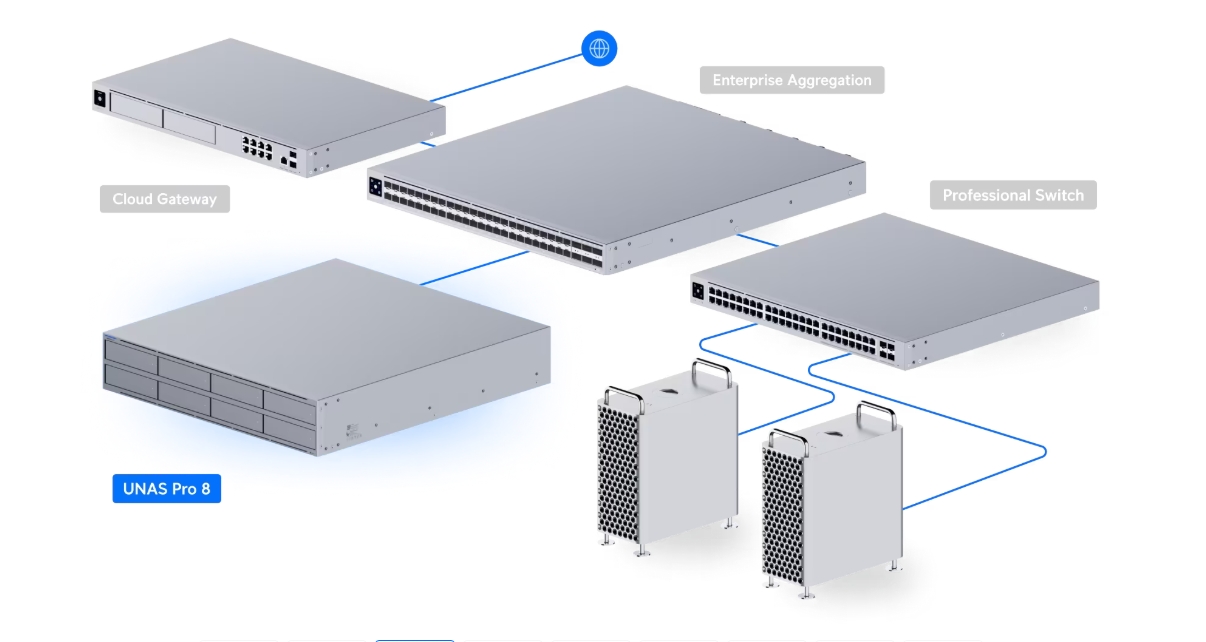 Enterprise Aggregation

Cloud Gateway

Professional Switch

UNAS Pro 8