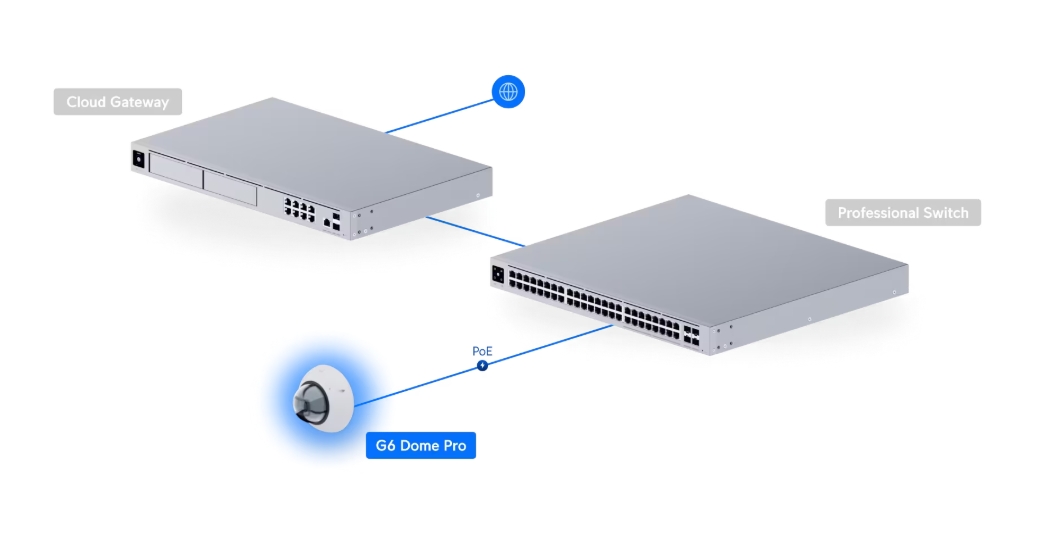 Cloud Gateway

Professional Switch

PoE

G6 Dome Pro