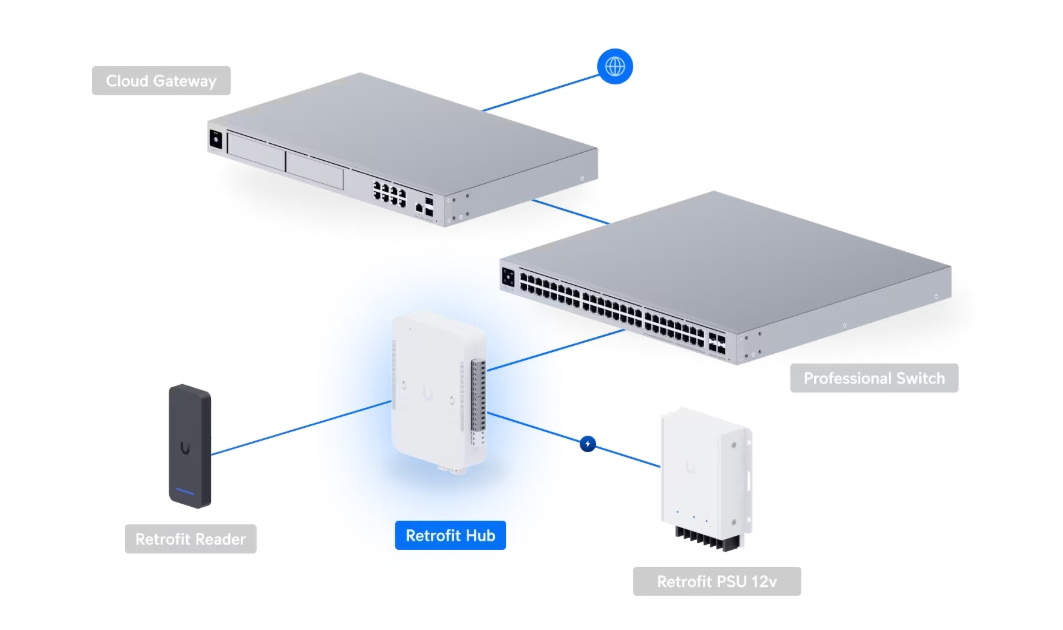 Cloud Gateway

Professional Switch

Retrofit Reader

Retrofit Hub

Retrofit PSU 12v