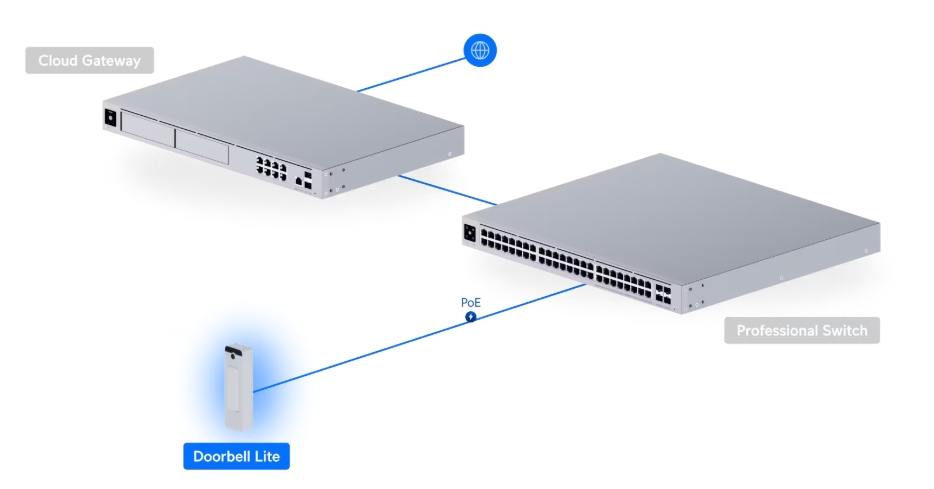 Cloud Gateway

PoE

Professional Switch

Doorbell Lite