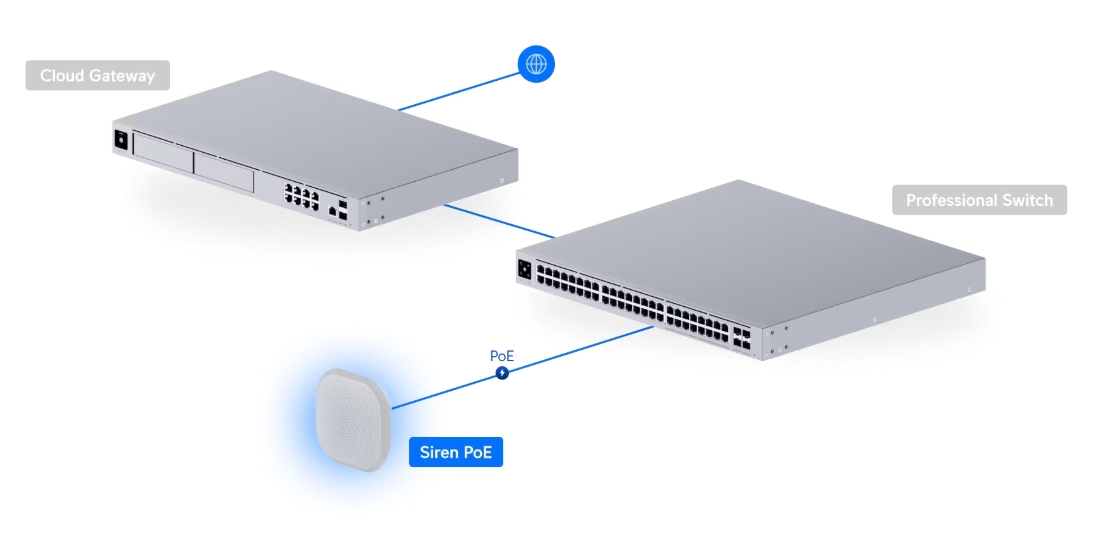 Cloud Gateway

Professional Switch

PoE

Siren PoE