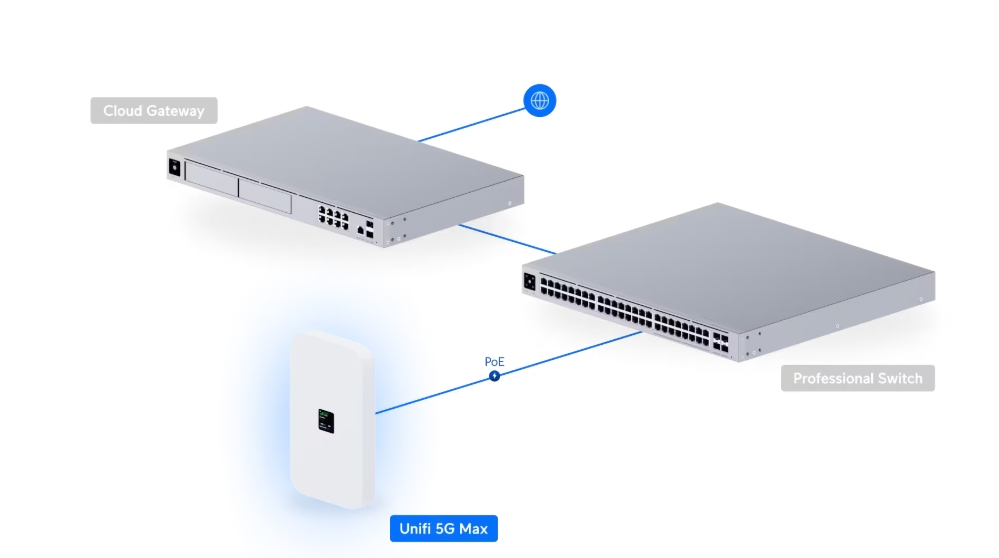 Cloud Gateway

PoE

Professional Switch

Unifi 5G Max