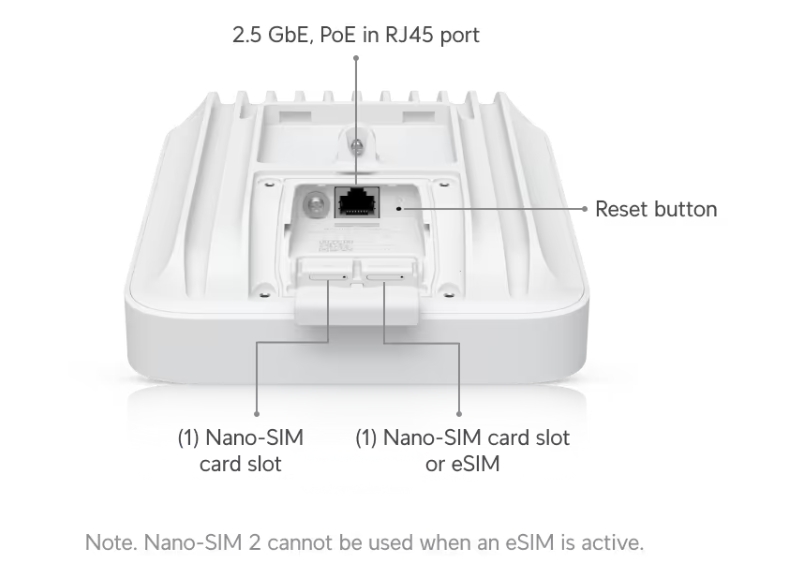 2.5 GbE, PoE in RJ45 port

Reset button

(1) Nano-SIM card slot

(1) Nano-SIM card slot or eSIM

Note. Nano-SIM 2 cannot be used when an eSIM is active.