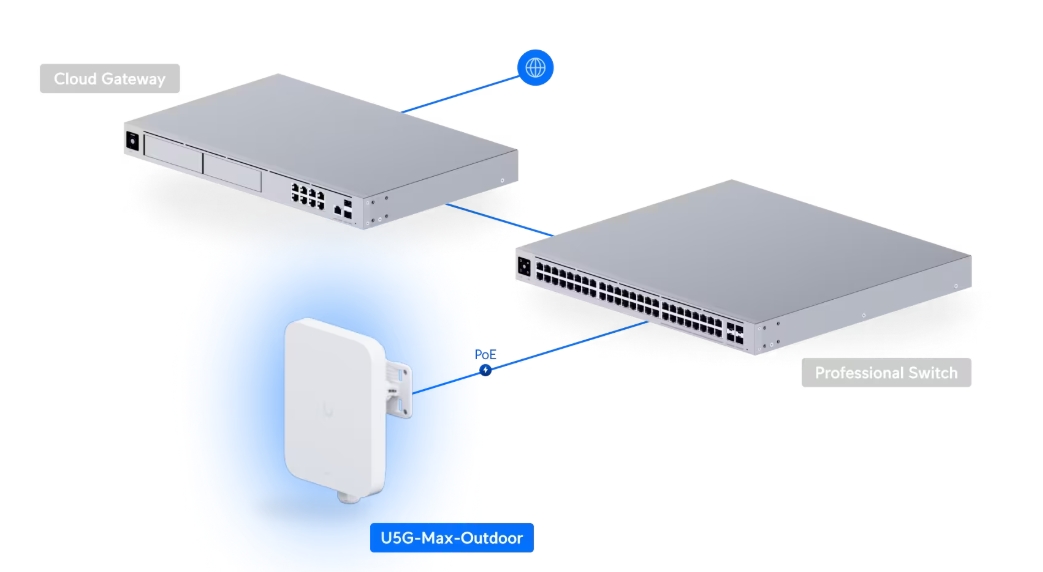 Cloud Gateway

PoE

Professional Switch

U5G-Max-Outdoor