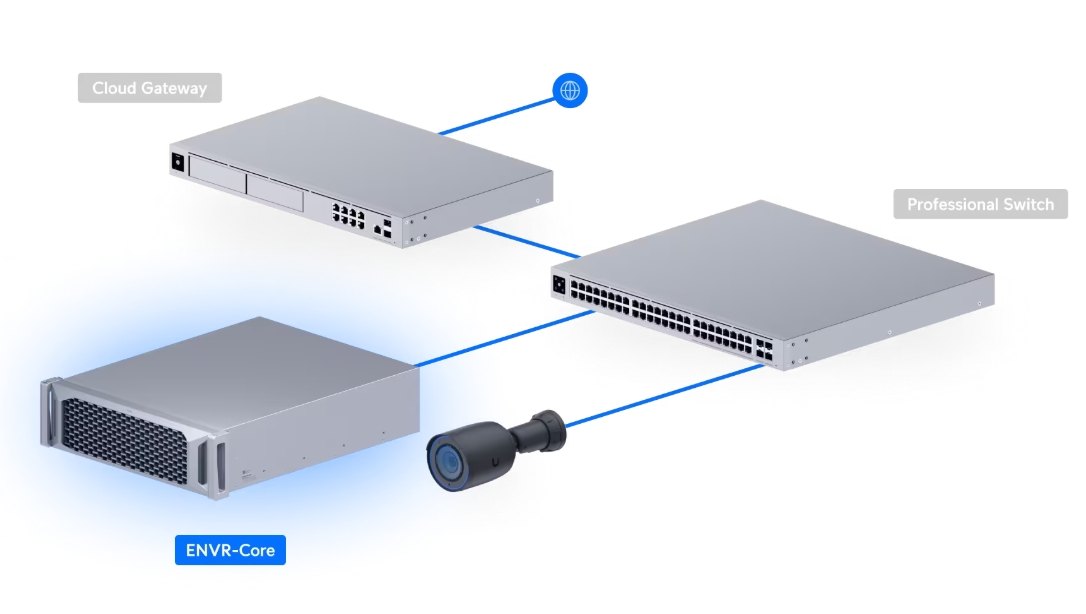 Cloud Gateway

Professional Switch

ENVR-Core