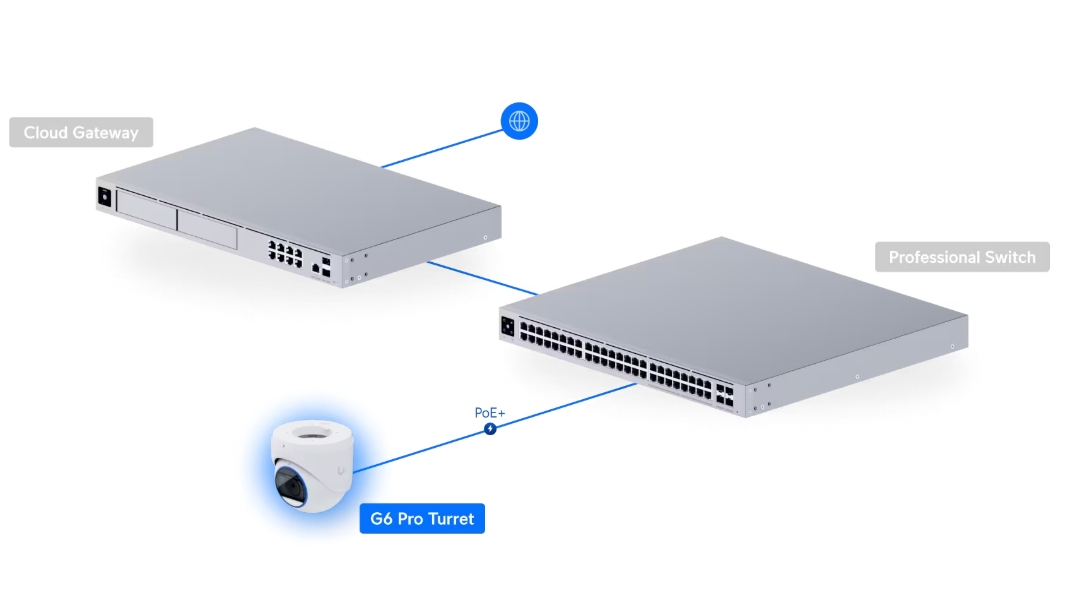 Cloud Gateway

Professional Switch

PoE+

G6 Pro Turret