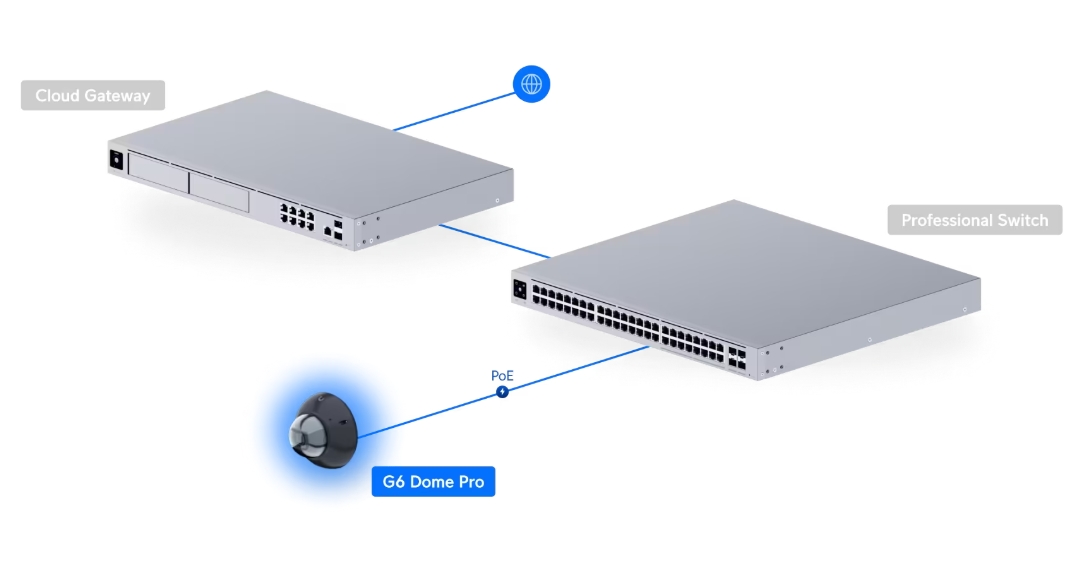 Cloud Gateway

Professional Switch

PoE

G6 Dome Pro