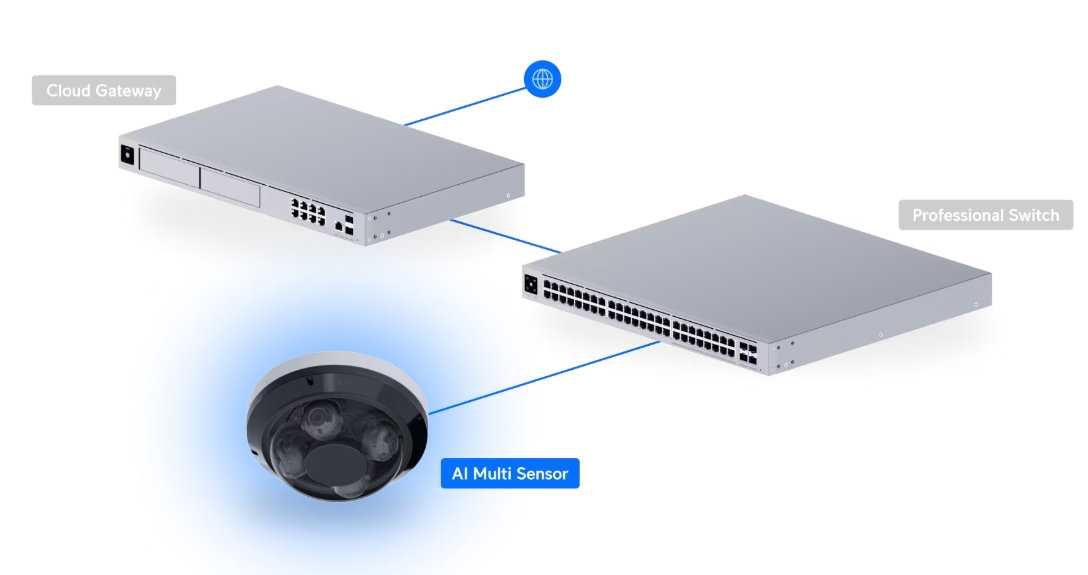 Cloud Gateway

Professional Switch

AI Multi Sensor