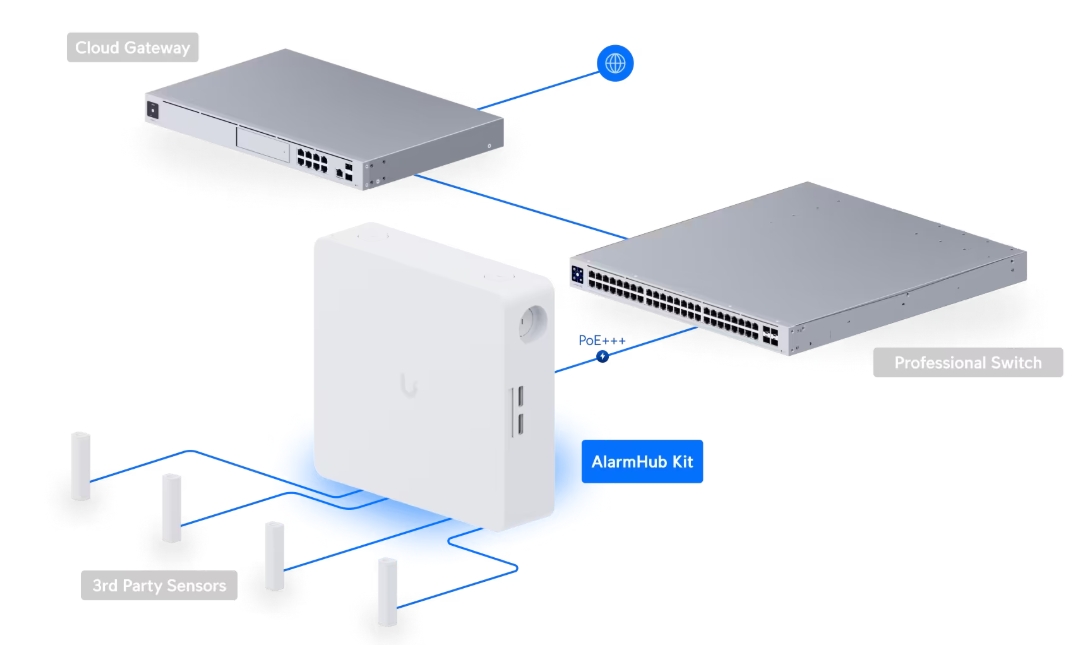 Cloud Gateway

PoE+++

Professional Switch

AlarmHub Kit

3rd Party Sensors